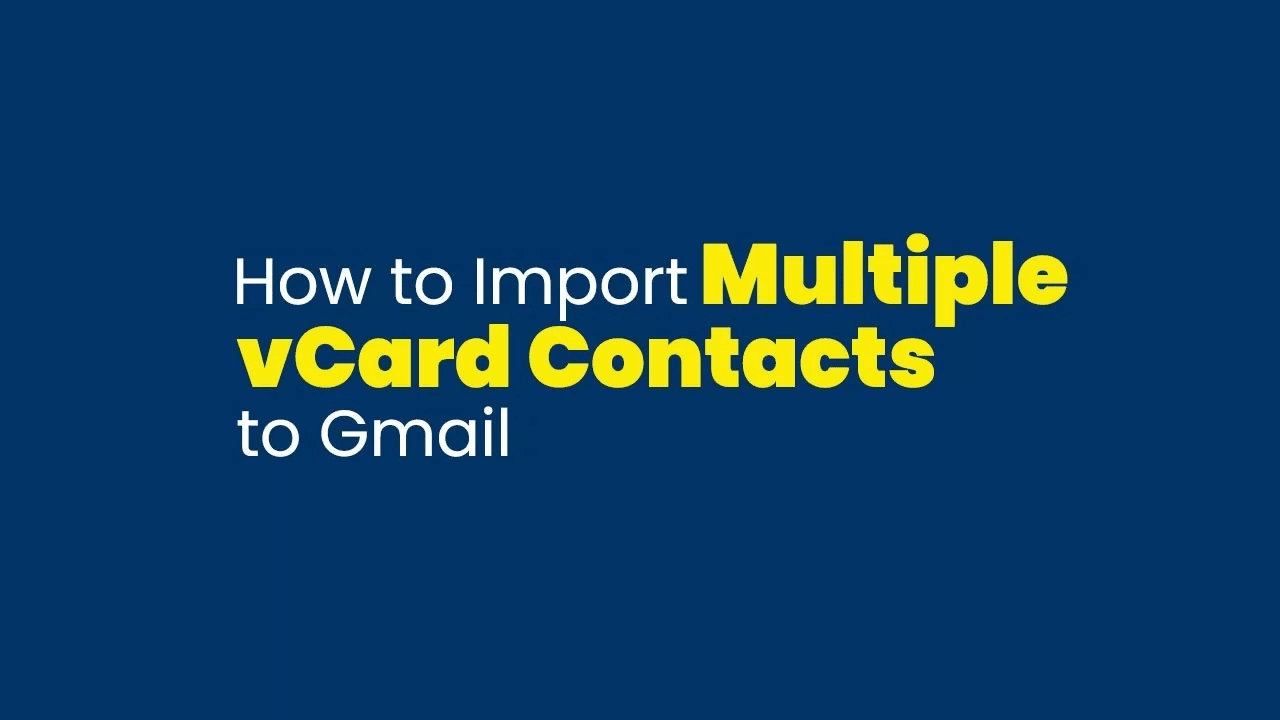 How to Import Multiple vCard Contacts to Gmail